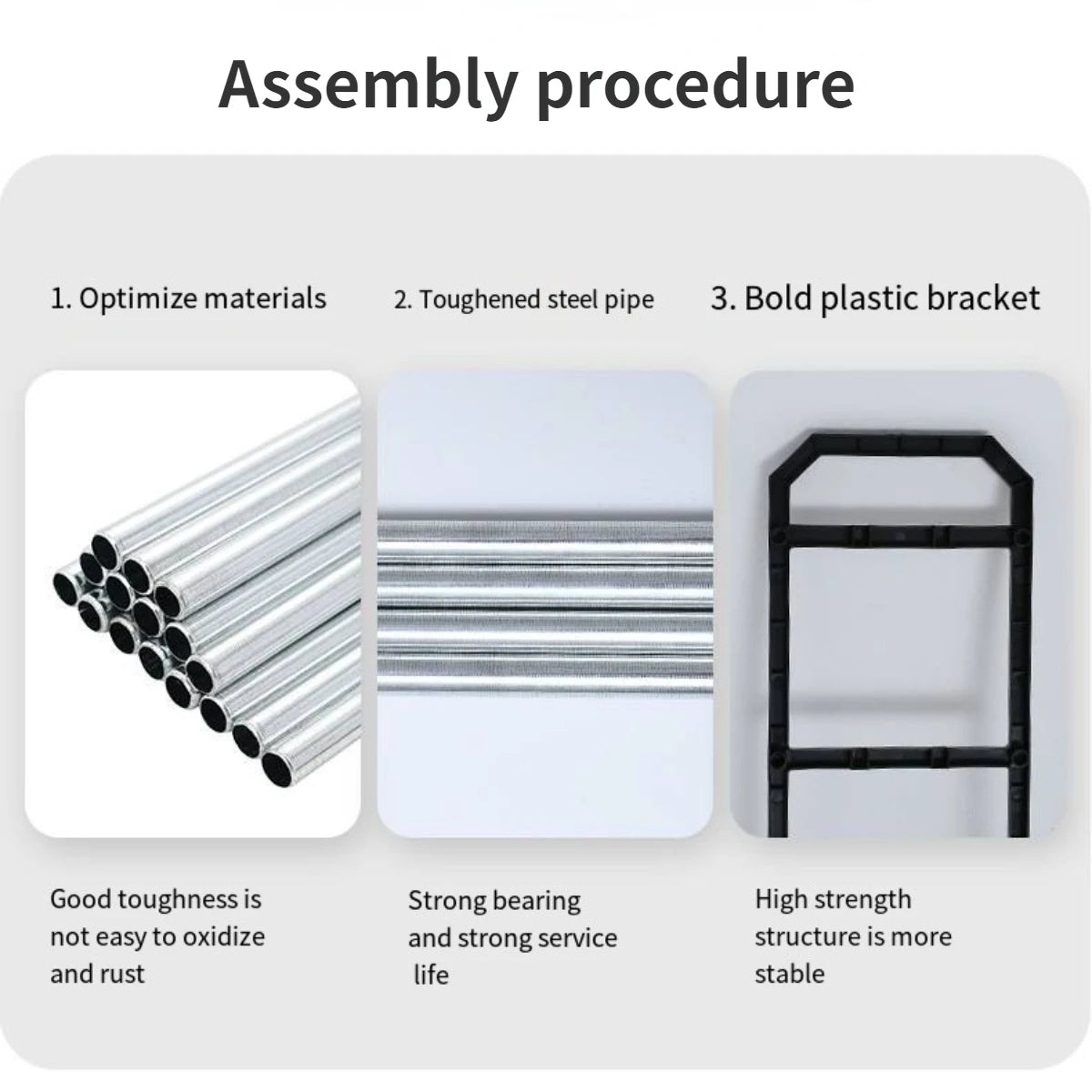 Assembly procedure

1. Optimize materials

2. Toughened steel pipe

3. Bold plastic bracket

Good toughness is not easy to oxidize and rust

Strong bearing and strong service life

High strength structure is more stable